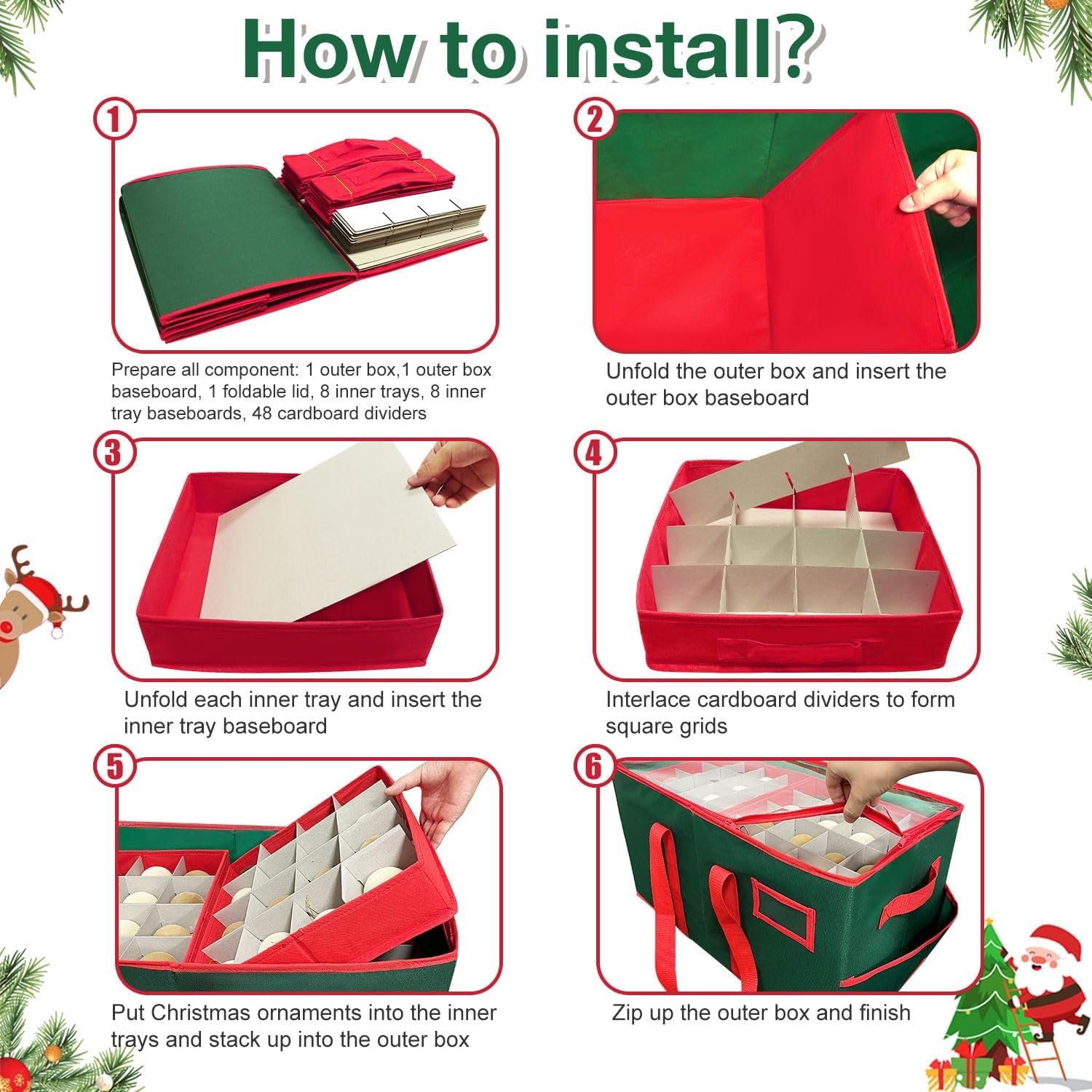 How to install?

1

Prepare all component: 1 outer box,1 outer box baseboard, 1 foldable lid, 8 inner trays, 8 inner tray baseboards, 48 cardboard dividers

2

Unfold the outer box and insert the outer box baseboard

3

Unfold each inner tray and insert the inner tray baseboard

4

Interlace cardboard dividers to form square grids

5

Put Christmas ornaments into the inner trays and stack up into the outer box

6

Zip up the outer box and finish